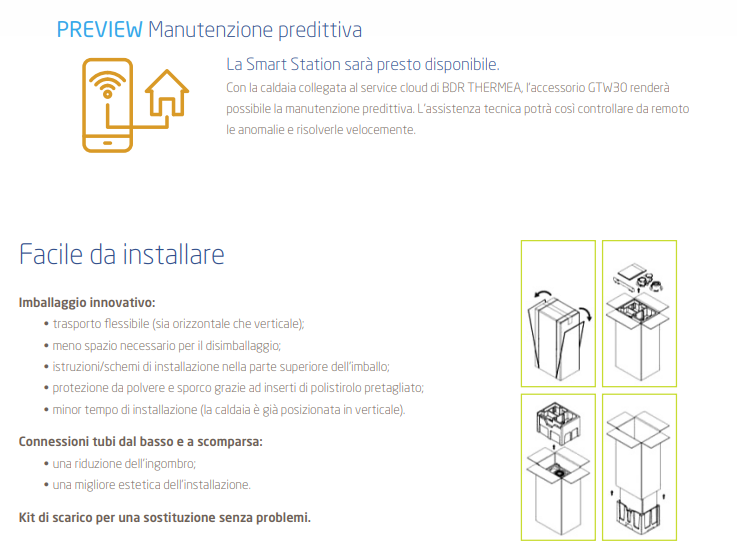 PREVIEW Manutenzione predittiva

La Smart Station sarà presto disponibile.
Con la caldaia collegata al service cloud di BDR THERMEA, l'accessorio GTW30 renderà possibile la manutenzione predittiva. L'assistenza tecnica potrà così controllare da remoto le anomalie e risolverle velocemente.

Facile da installare

Imballaggio innovativo:
• trasporto flessibile (sia orizzontale che verticale);
• meno spazio necessario per il disimballaggio;
• istruzioni/schemi di installazione nella parte superiore dell'imballo;
• protezione da polvere e sporco grazie ad inserti di polistirolo pretagliato;
• minor tempo di installazione (la caldaia è già posizionata in verticale).

Connessioni tubi dal basso e a scomparsa:
• una riduzione dell'ingombro;
• una migliore estetica dell'installazione.

Kit di scarico per una sostituzione senza problemi.