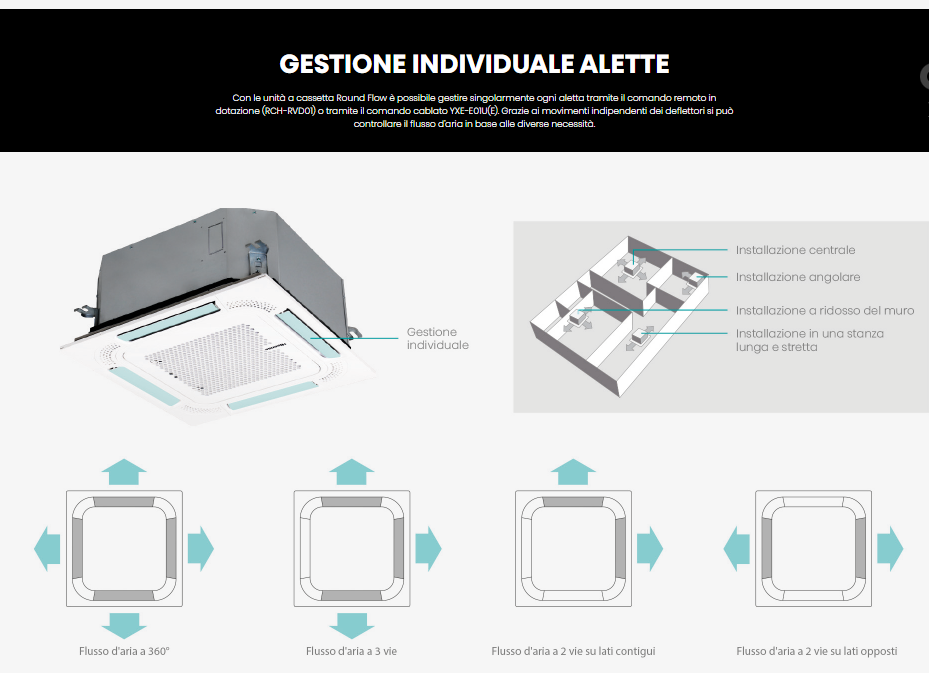 GESTIONE INDIVIDUALE ALETTE

Con le unità a cassetta Round Flow è possibile gestire singolarmente ogni aletta tramite il comando remoto in dotazione (RCH-RVD01) o tramite il comando cablato YXE-E01U(E). Grazie ai movimenti indipendenti dei deflettori si può controllare il flusso d'aria in base alle diverse necessità.

Gestione individuale

Installazione centrale
Installazione angolare
Installazione a ridosso del muro
Installazione in una stanza lunga e stretta

Flusso d'aria a 360°

Flusso d'aria a 3 vie

Flusso d'aria a 2 vie su lati contigui

Flusso d'aria a 2 vie su lati opposti