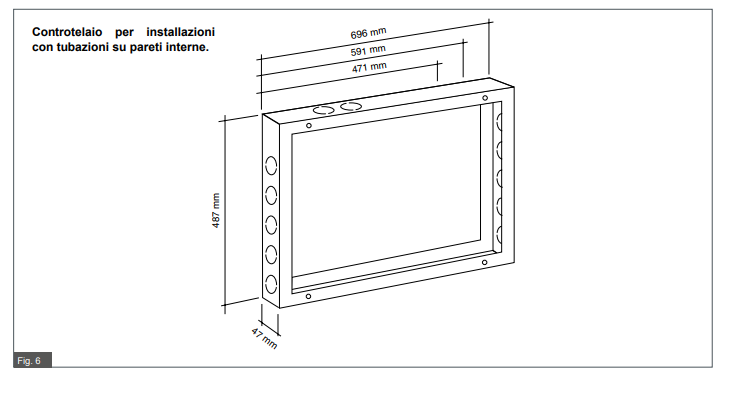 Controtelaio per installazioni con tubazioni su pareti interne.

696 mm

591 mm

471 mm

487 mm

47 mm

Fig. 6